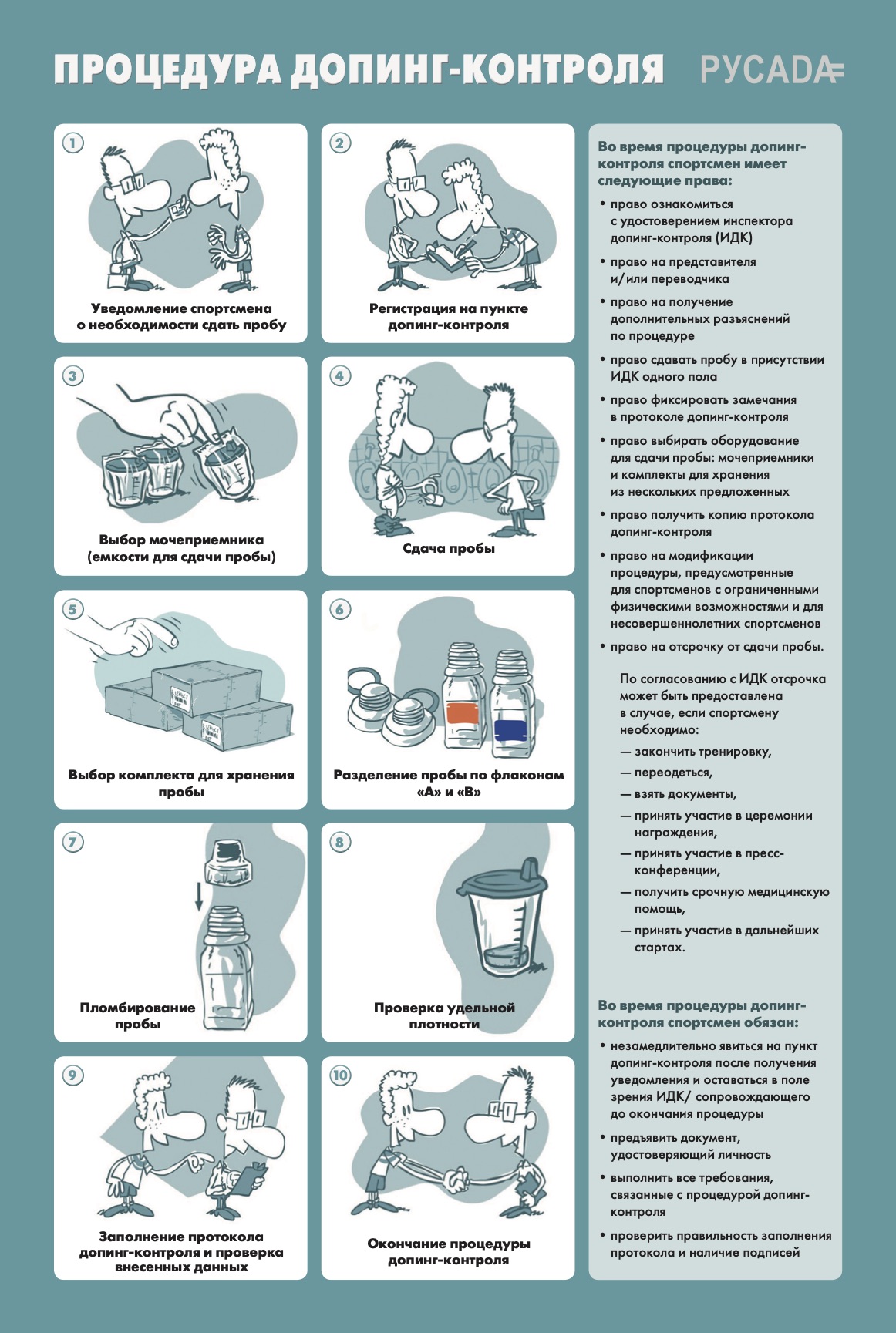 ПРОЦЕДУРА ДОПИНГ-КОНТРОЛЯ

РУСАДА

1
Уведомление спортсмена о необходимости сдать пробу

2
Регистрация на пункте допинг-контроля

3
Выбор мочеприемника (емкости для сдачи пробы)

4
Сдача пробы

5
Выбор комплекта для хранения пробы

6
Разделение пробы по флаконам «А» и «В»

7
Пломбирование пробы

8
Проверка удельной плотности

9
Заполнение протокола допинг-контроля и проверка внесенных данных

10
Окончание процедуры допинг-контроля

Во время процедуры допинг-контроля спортсмен имеет следующие права:

• право ознакомиться с удостоверением инспектора допинг-контроля (ИДК)
• право на представителя и/или переводчика
• право на получение дополнительных разъяснений по процедуре
• право сдавать пробу в присутствии ИДК одного пола
• право фиксировать замечания в протоколе допинг-контроля
• право выбирать оборудование для сдачи пробы: мочеприемники и комплекты для хранения из нескольких предложенных
• право получить копию протокола допинг-контроля
• право на модификации процедуры, предусмотренные для спортсменов с ограниченными физическими возможностями и для несовершеннолетних спортсменов
• право на отсрочку от сдачи пробы.

По согласованию с ИДК отсрочка может быть предоставлена в случае, если спортсмену необходимо:
— закончить тренировку,
— переодеться,
— взять документы,
— принять участие в церемонии награждения,
— принять участие в пресс-конференции,
— получить срочную медицинскую помощь,
— принять участие в дальнейших стартах.

Во время процедуры допинг-контроля спортсмен обязан:

• незамедлительно явиться на пункт допинг-контроля после получения уведомления и оставаться в поле зрения ИДК/ сопровождающего до окончания процедуры
• предъявить документ, удостоверяющий личность
• выполнить все требования, связанные с процедурой допинг-контроля
• проверить правильность заполнения протокола и наличие подписей